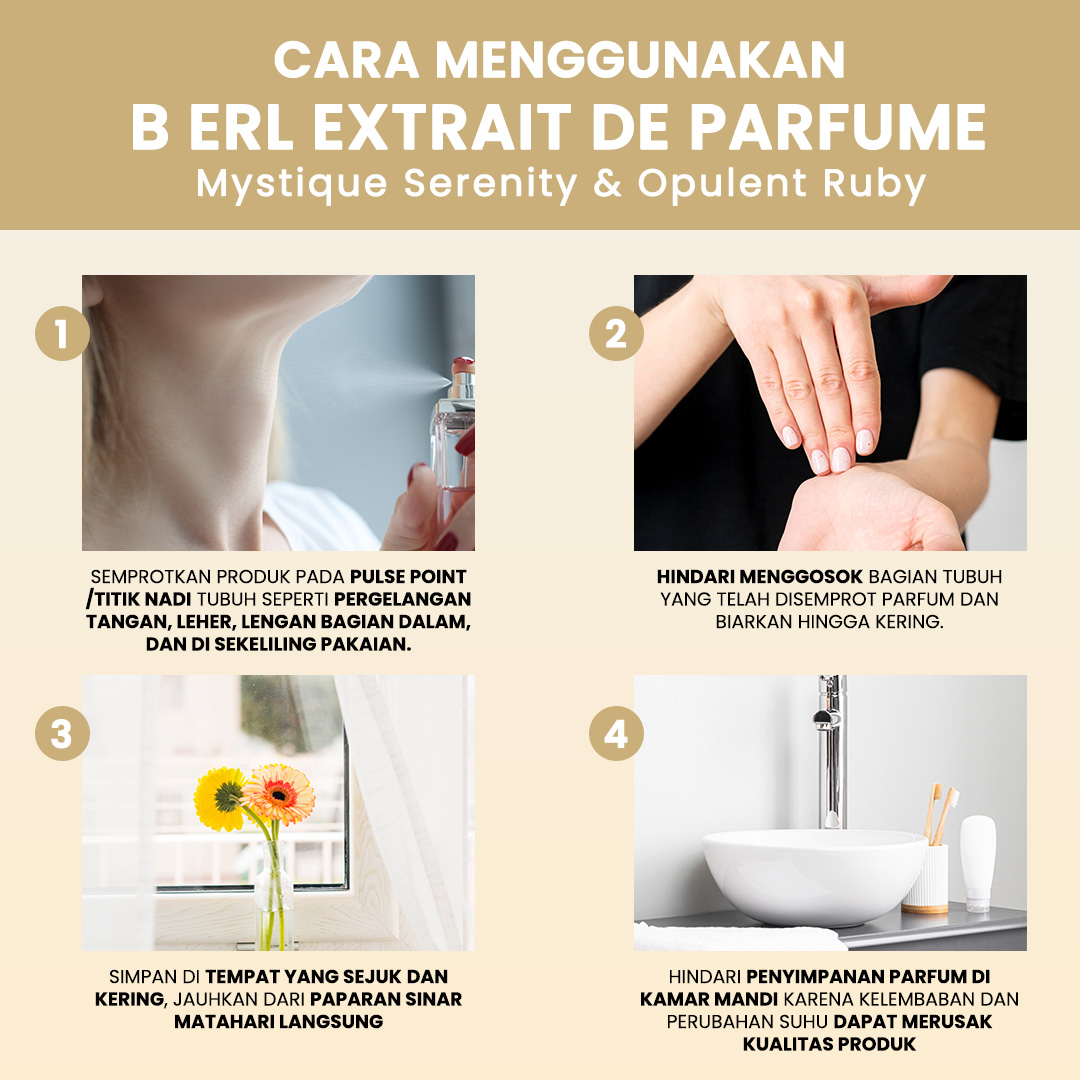 CARA MENGGUNAKAN
B ERL EXTRAIT DE PARFUME
Mystique Serenity & Opulent Ruby

1

SEMPROTKAN PRODUK PADA PULSE POINT /TITIK NADI TUBUH SEPERTI PERGELANGAN TANGAN, LEHER, LENGAN BAGIAN DALAM, DAN DI SEKELILING PAKAIAN.

2

HINDARI MENGGOSOK BAGIAN TUBUH YANG TELAH DISEMPROT PARFUM DAN BIARKAN HINGGA KERING.

3

SIMPAN DI TEMPAT YANG SEJUK DAN KERING, JAUHKAN DARI PAPARAN SINAR MATAHARI LANGSUNG

4

HINDARI PENYIMPANAN PARFUM DI KAMAR MANDI KARENA KELEMBABAN DAN PERUBAHAN SUHU DAPAT MERUSAK KUALITAS PRODUK